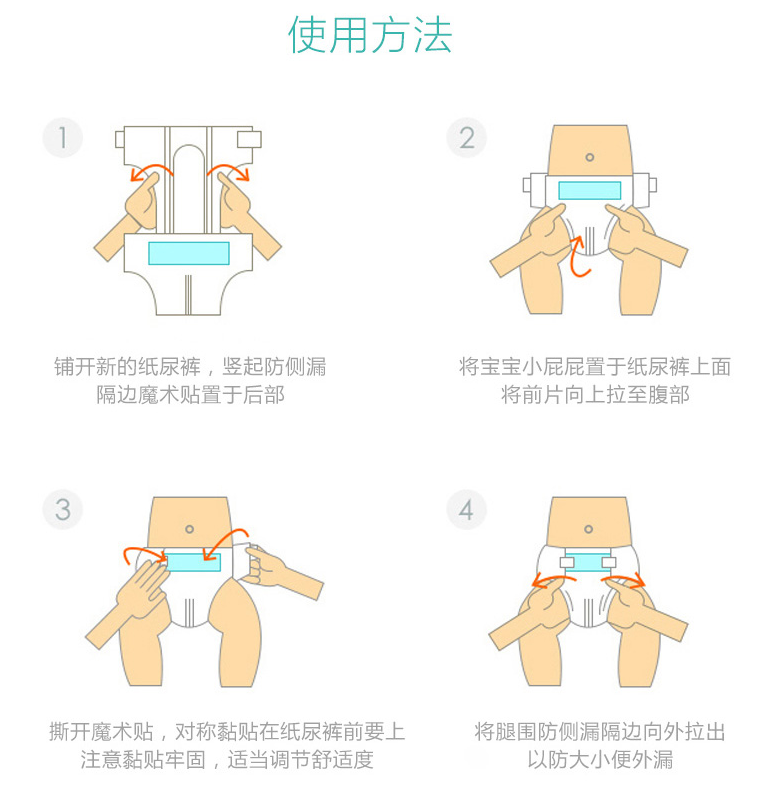 使用方法

1

铺开新的纸尿裤，竖起防侧漏隔边魔术贴置于后部

2

将宝宝小屁屁置于纸尿裤上面将前片向上拉至腹部

3

撕开魔术贴，对称黏贴在纸尿裤前要上注意黏贴牢固，适当调节舒适度

4

将腿围防侧漏隔边向外拉出以防大小便外漏