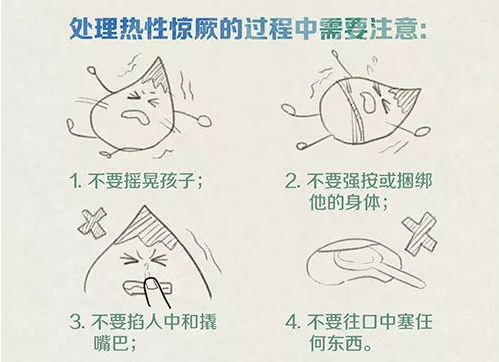 处理热性惊厥的过程中需要注意：

1. 不要摇晃孩子；

2. 不要强按或捆绑他的身体；

3. 不要掐人中和撬嘴巴；

4. 不要往口中塞任何东西。