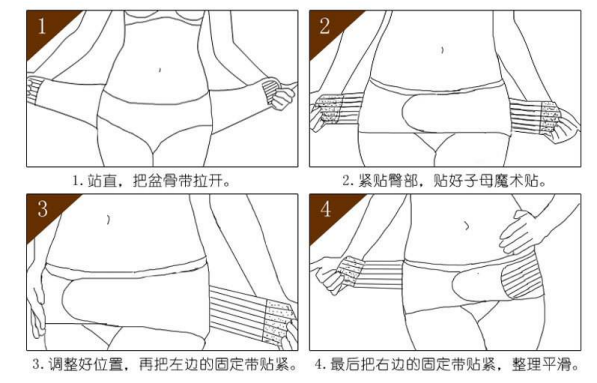 1

1. 站直，把盆骨带拉开。

2

2. 紧贴臀部，贴好子母魔术贴。

3

3. 调整好位置，再把左边的固定带贴紧。

4

4. 最后把右边的固定带贴紧，整理平滑。