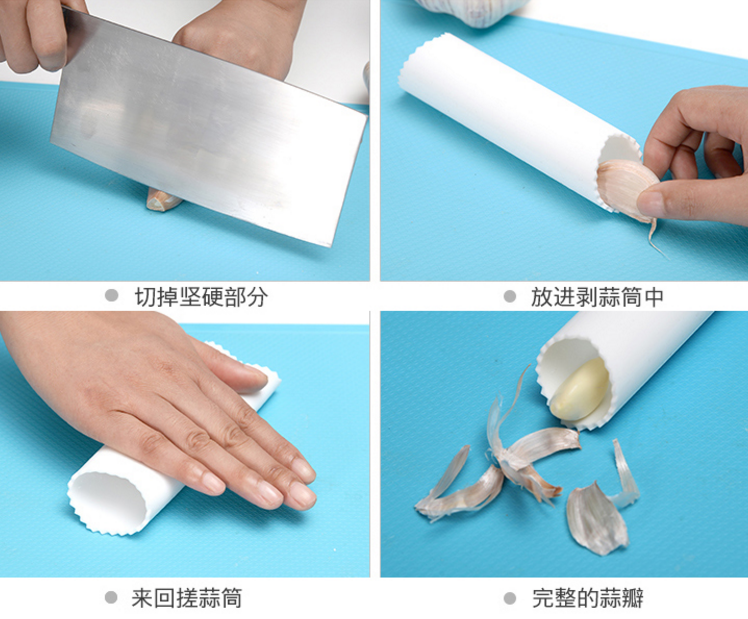 切掉坚硬部分

放进剥蒜筒中

来回搓蒜筒

完整的蒜瓣