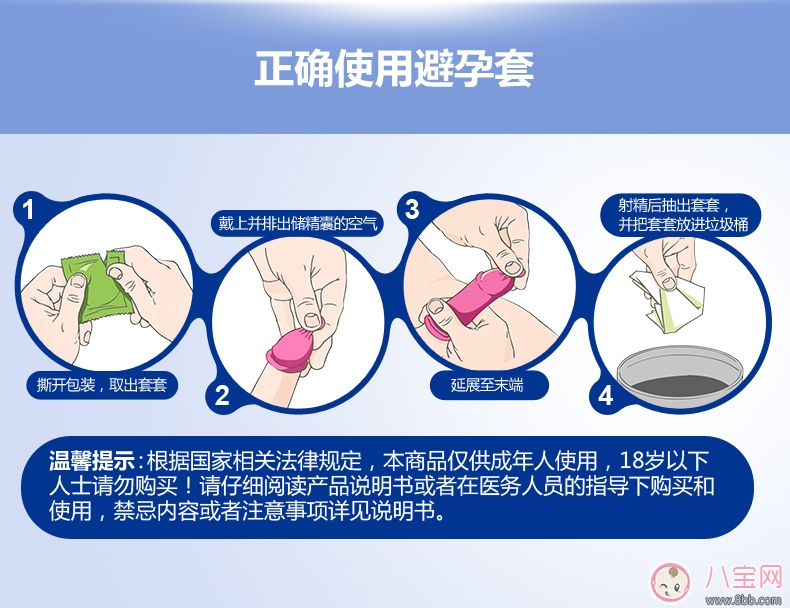 正确使用避孕套

1
撕开包装，取出套套

戴上并排出储精囊的空气
2

3
延展至末端

射精后抽出套套，并把套套放进垃圾桶
4

温馨提示：根据国家相关法律规定，本商品仅供成年人使用，18岁以下人士请勿购买！请仔细阅读产品说明书或者在医务人员的指导下购买和使用，禁忌内容或者注意事项详见说明书。

八宝网
www.8bb.com