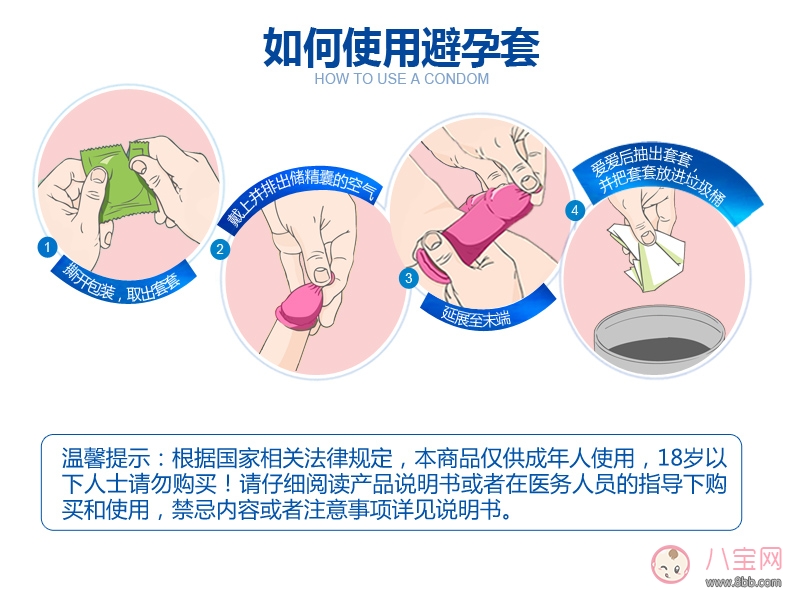 如何使用避孕套
HOW TO USE A CONDOM

1
撕开包装，取出套套

2
戴上并排出储精囊的空气

3
延展至末端

4
爱爱后抽出套套，并把套套放进垃圾桶

温馨提示：根据国家相关法律规定，本商品仅供成年人使用，18岁以下人士请勿购买！请仔细阅读产品说明书或者在医务人员的指导下购买和使用，禁忌内容或者注意事项详见说明书。

八宝网
www.8bb.com