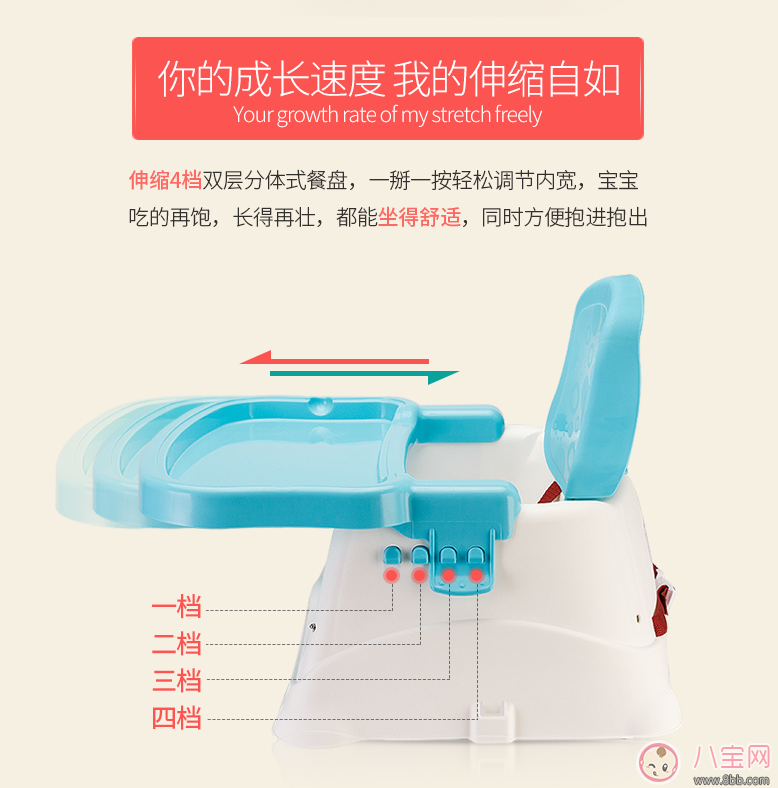 你的成长速度 我的伸缩自如
Your growth rate of my stretch freely

伸缩4档双层分体式餐盘，一掰一按轻松调节内宽，宝宝吃的再饱，长得再壮，都能坐得舒适，同时方便抱进抱出

一档
二档
三档
四档

八宝网
www.8bb.com