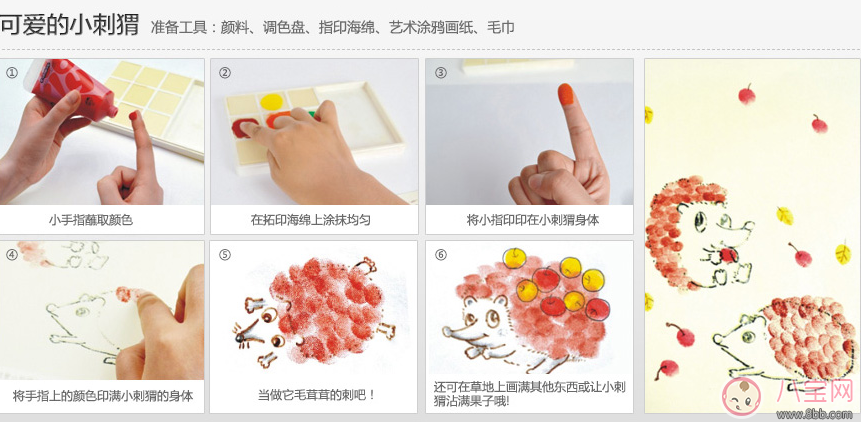 可爱的小刺猬 准备工具：颜料、调色盘、指印海绵、艺术涂鸦画纸、毛巾

①

小手指蘸取颜色

②

在拓印海绵上涂抹均匀

③

将小指印印在小刺猬身体

④

将手指上的颜色印满小刺猬的身体

⑤

当做它毛茸茸的刺吧！

⑥

还可在草地上画满其他东西或让小刺猬沾满果子哦！

八宝网
www.8bb.com